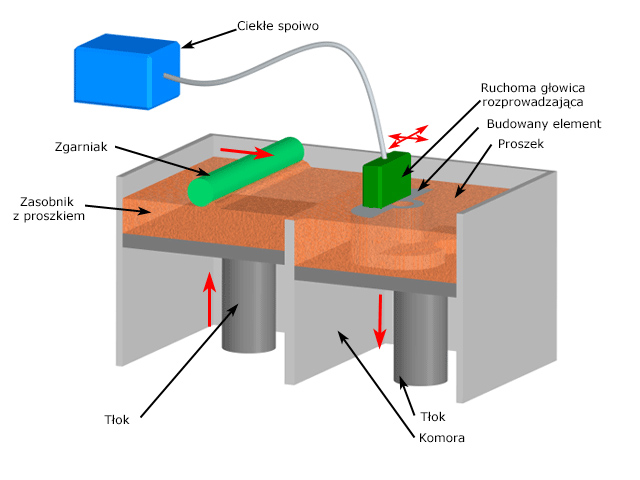 Ciekłe spoiwo

Ruchoma głowica rozprowadzająca

Budowany element

Proszek

Zgarniak

Zasobnik z proszkiem

Tłok

Tłok

Komora