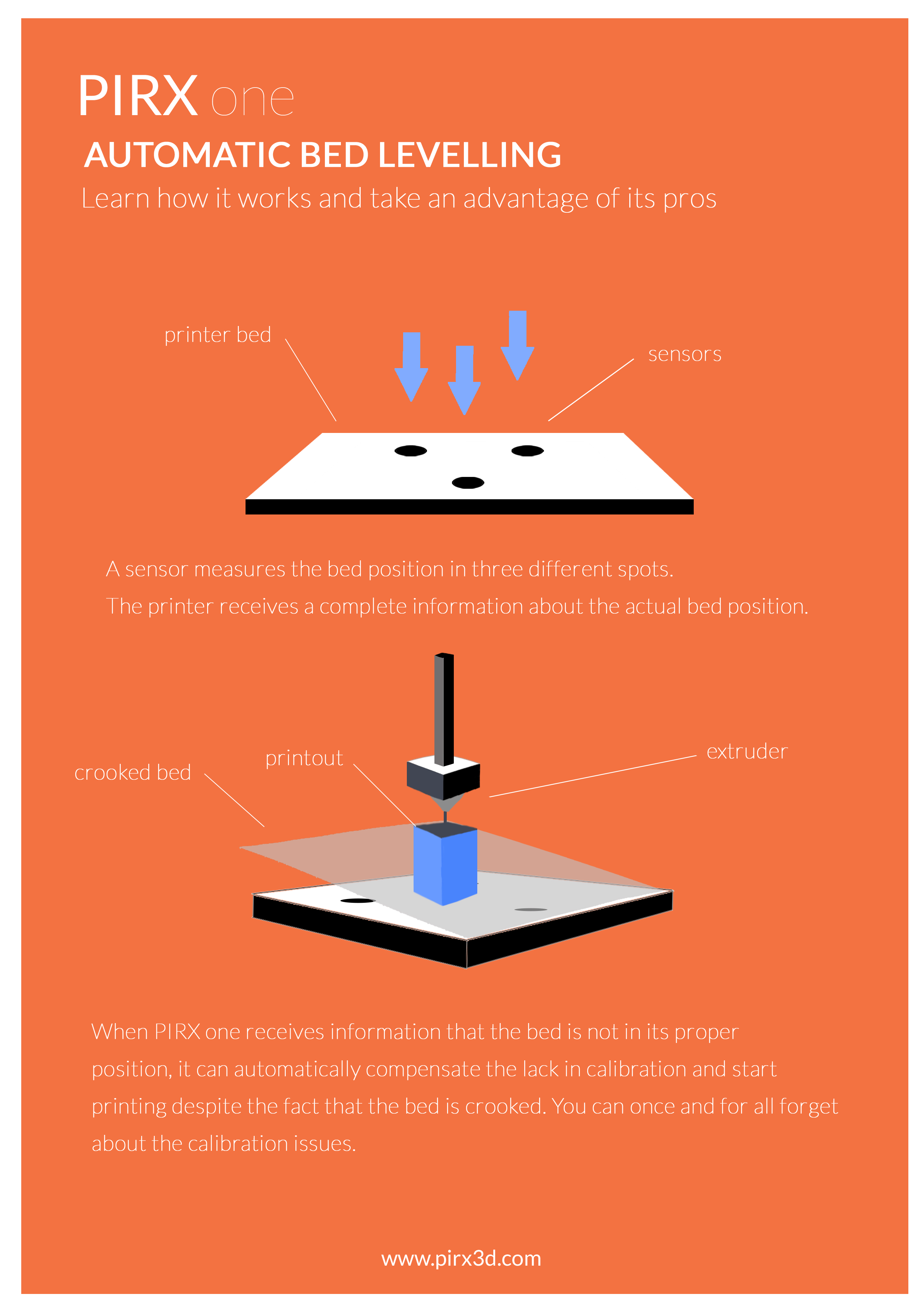 PIRX one

AUTOMATIC BED LEVELLING

Learn how it works and take an advantage of its pros

printer bed

sensors

A sensor measures the bed position in three different spots.

The printer receives a complete information about the actual bed position.

crooked bed

printout

extruder

When PIRX one receives information that the bed is not in its proper position, it can automatically compensate the lack in calibration and start printing despite the fact that the bed is crooked. You can once and for all forget about the calibration issues.

www.pirx3d.com